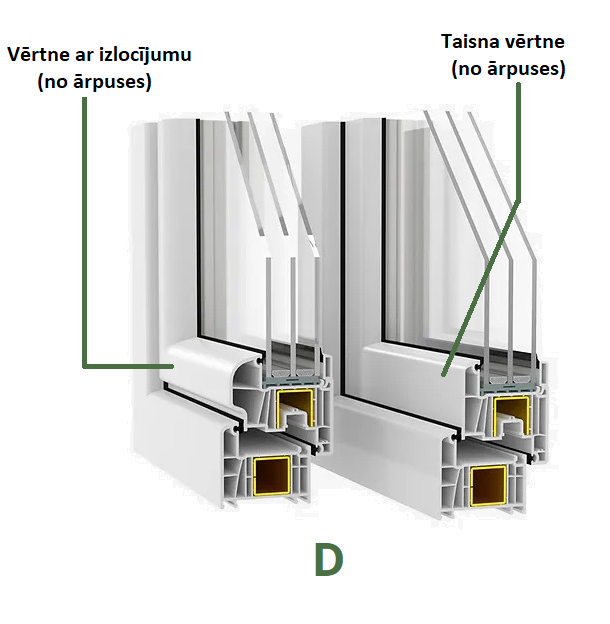 Vērtne ar izlocījumu
(no ārpuses)

Taisna vērtne
(no ārpuses)

D